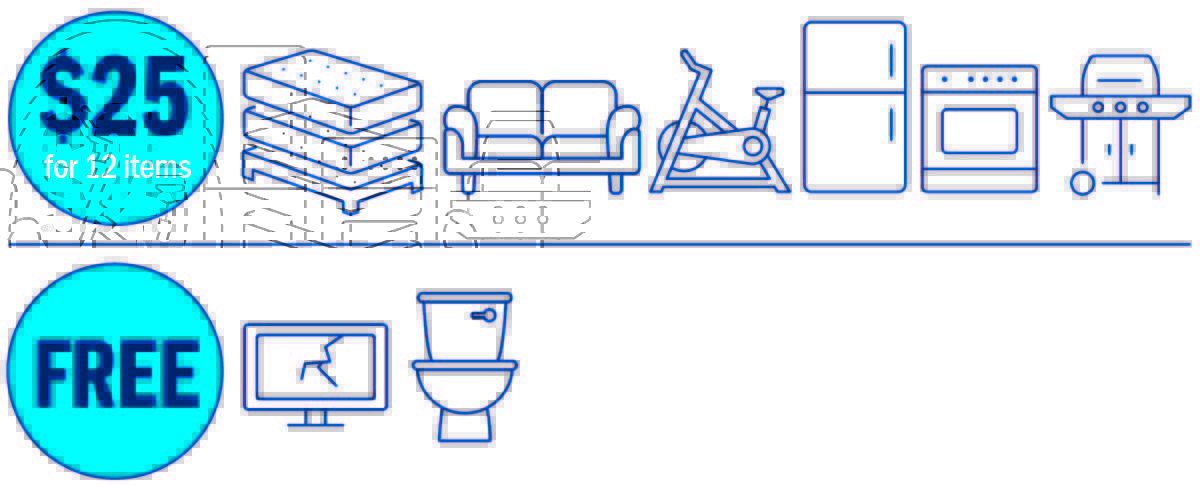 $25
for 12 items

FREE